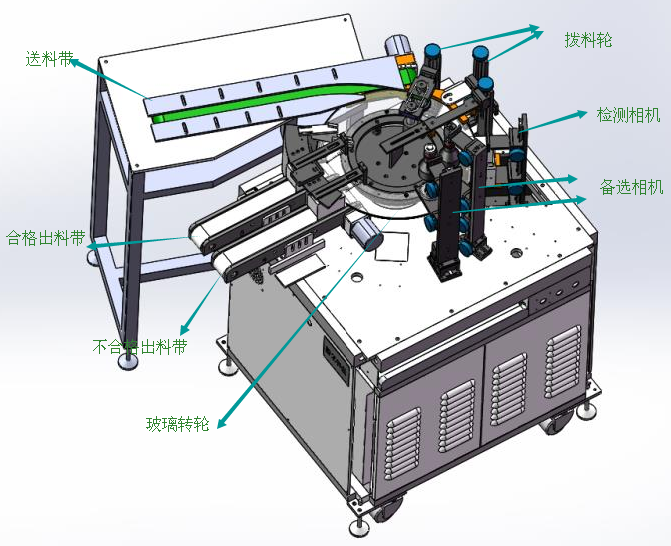 送料带

拨料轮

检测相机

备选相机

合格出料带

不合格出料带

玻璃转轮