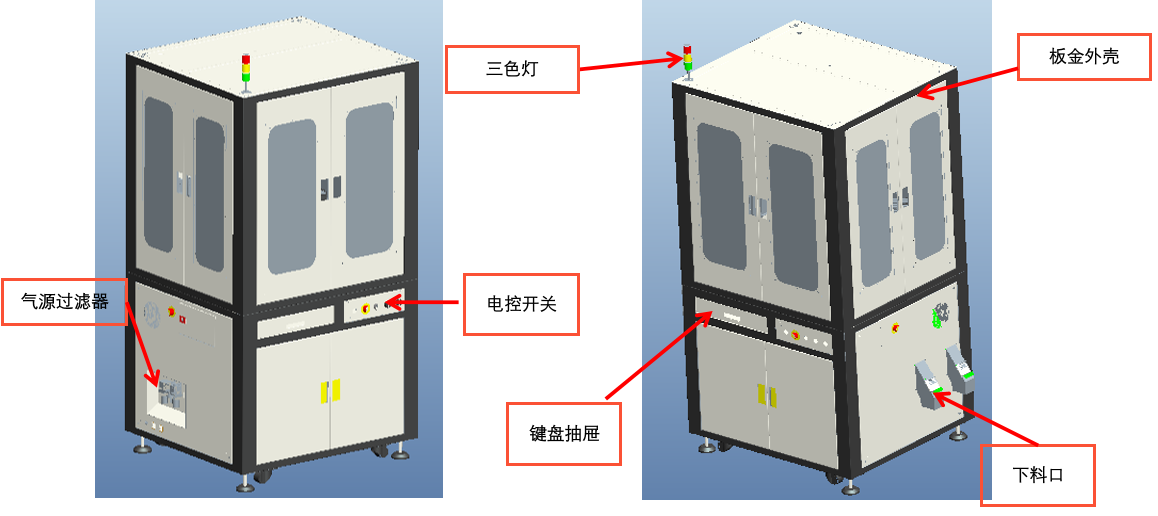 三色灯

板金外壳

气源过滤器

电控开关

键盘抽屉

下料口